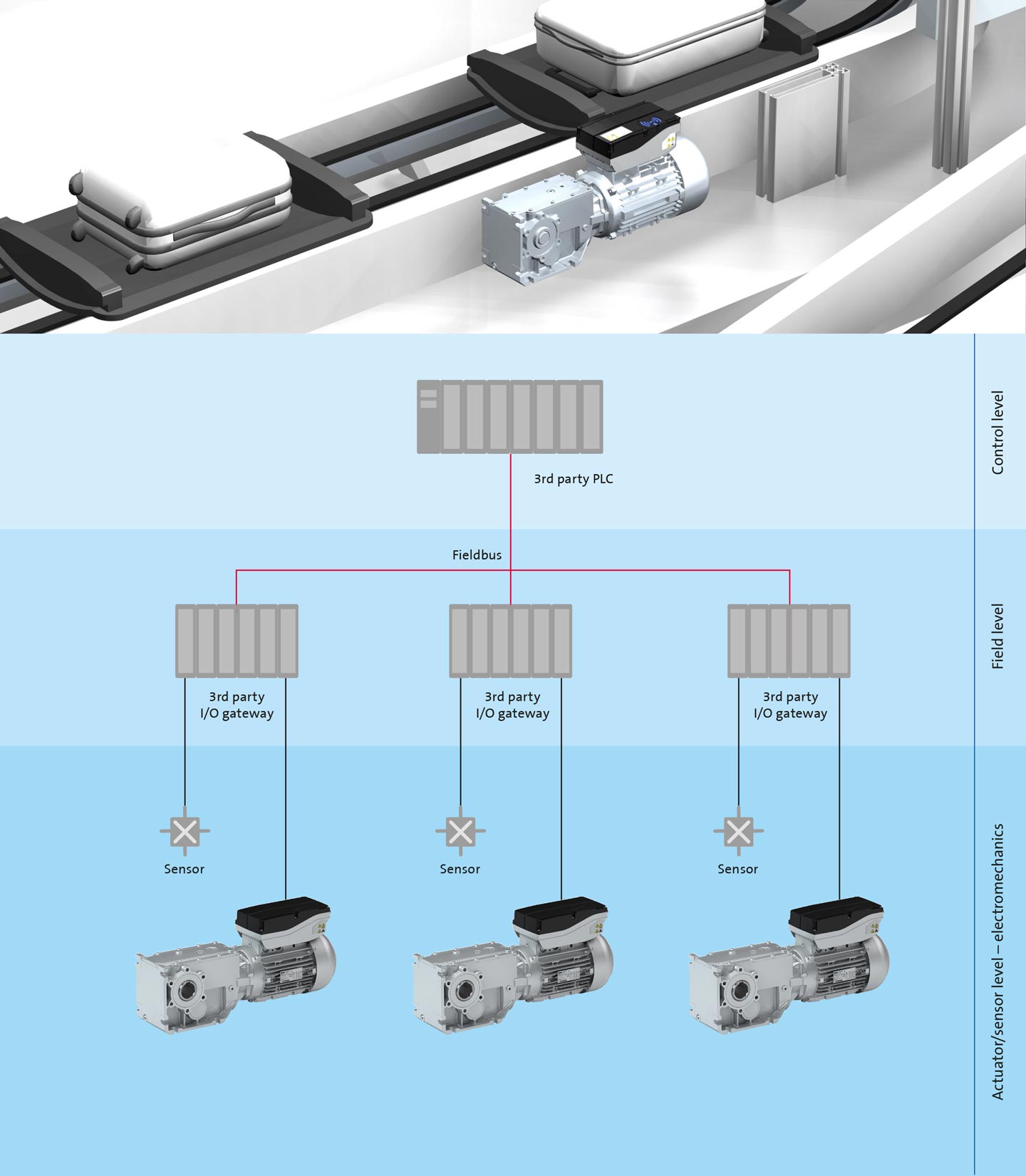 3rd party PLC

Control level

Fieldbus

3rd party I/O gateway

3rd party I/O gateway

3rd party I/O gateway

Field level

Sensor

Sensor

Sensor

Actuator/sensor level – electromechanics